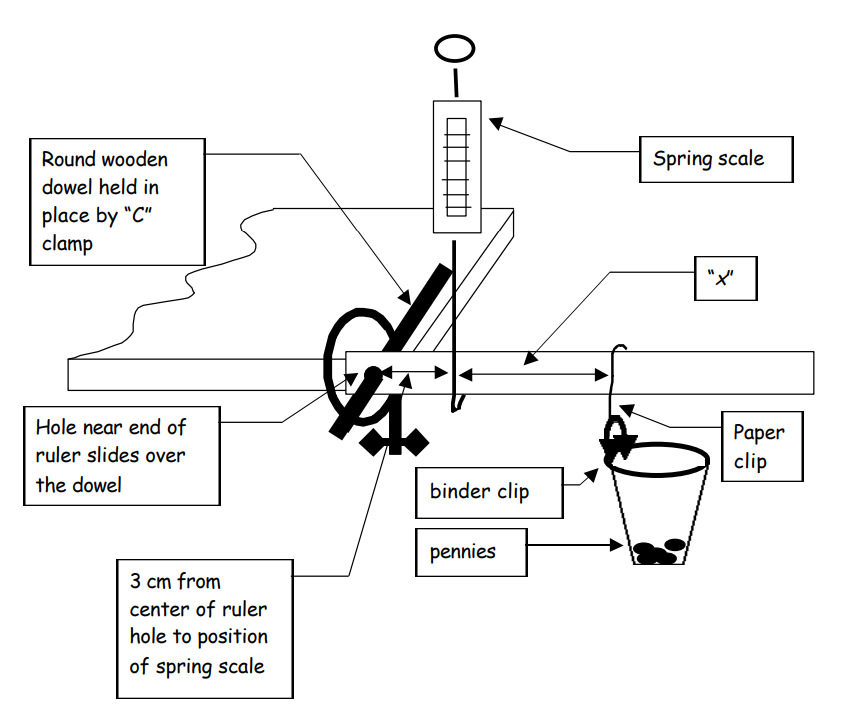 Round wooden dowel held in place by "C" clamp

Spring scale

"x"

Hole near end of ruler slides over the dowel

Paper clip

binder clip

pennies

3 cm from center of ruler hole to position of spring scale